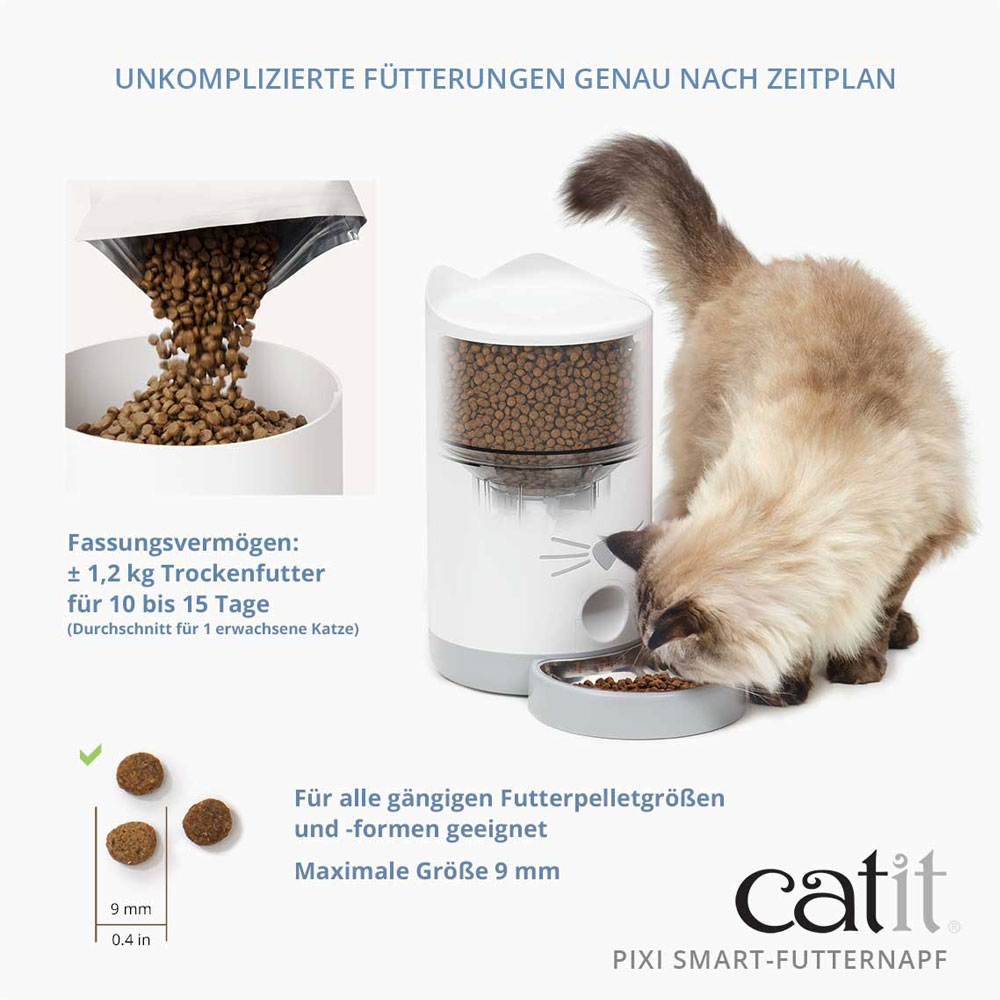 UNKOMPLIZIERTE FÜTTERUNGEN GENAU NACH ZEITPLAN

Fassungsvermögen:
± 1,2 kg Trockenfutter
für 10 bis 15 Tage
(Durchschnitt für 1 erwachsene Katze)

9 mm
0.4 in

Für alle gängigen Futterpelletgrößen und -formen geeignet

Maximale Größe 9 mm

catit®
PIXI SMART-FUTTERNAPF